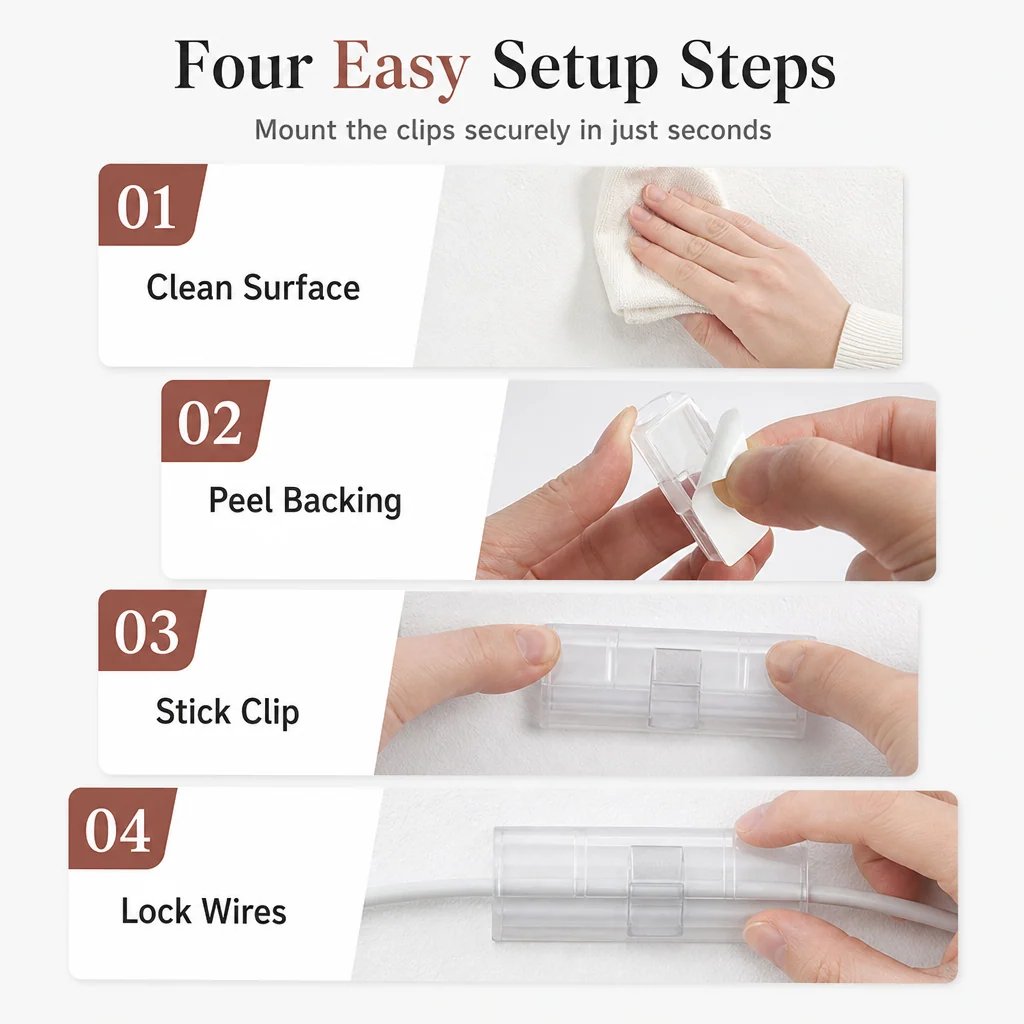 Four Easy Setup Steps

Mount the clips securely in just seconds

01

Clean Surface

02

Peel Backing

03

Stick Clip

04

Lock Wires